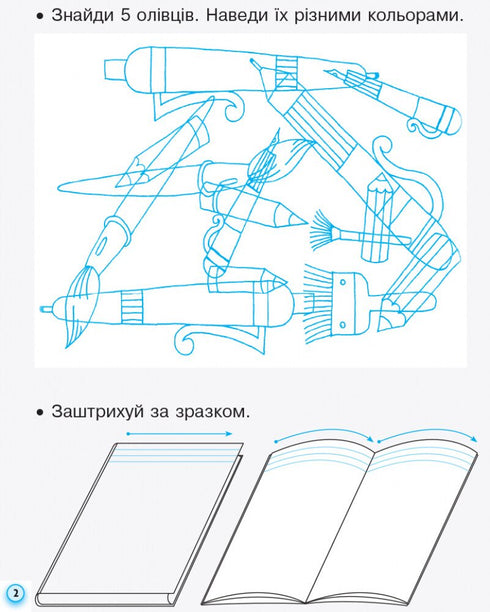 • Знайди 5 олівців. Наведи їх різними кольорами.

• Заштрихуй за зразком.

2